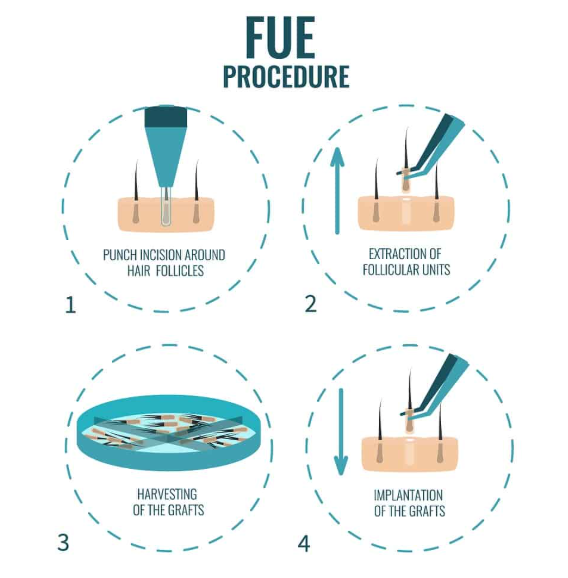 FUE
PROCEDURE

PUNCH INCISION AROUND HAIR FOLLICLES

1

EXTRACTION OF FOLLICULAR UNITS

2

HARVESTING OF THE GRAFTS

3

IMPLANTATION OF THE GRAFTS

4